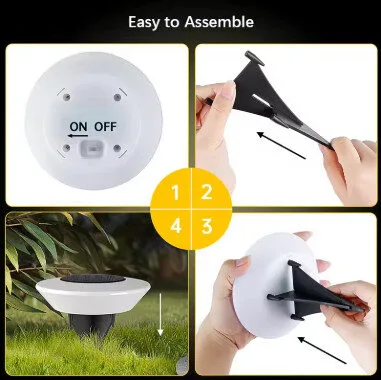 Easy to Assemble

ON OFF

1 2
4 3